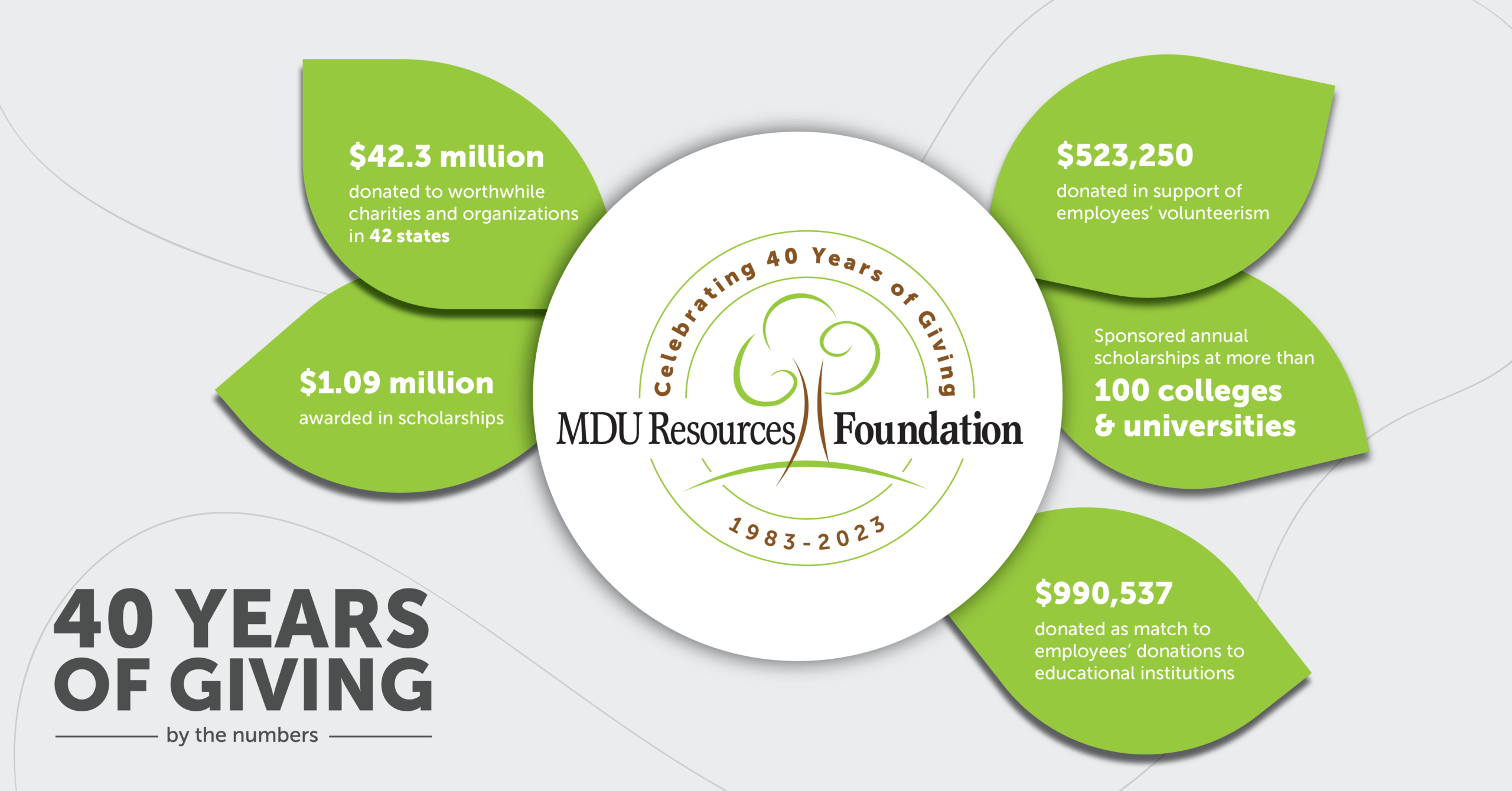 $42.3 million
donated to worthwhile charities and organizations in 42 states

$1.09 million
awarded in scholarships

Celebrating 40 Years of Giving
MDU Resources Foundation
1983-2023

$523,250
donated in support of employees' volunteerism

Sponsored annual scholarships at more than
100 colleges & universities

$990,537
donated as match to employees' donations to educational institutions

40 YEARS OF GIVING
by the numbers