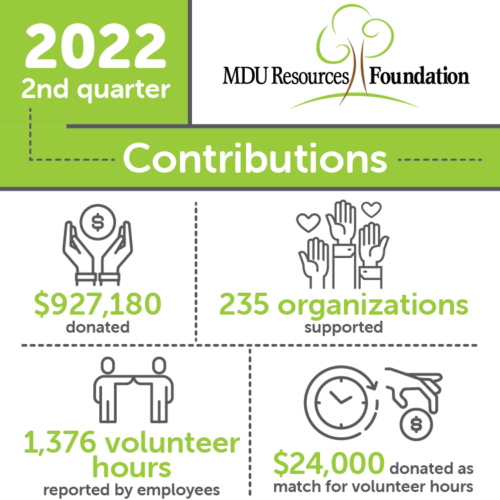 2022
2nd quarter

MDU Resources Foundation

Contributions

$

$927,180
donated

235 organizations
supported

1,376 volunteer hours
reported by employees

$

$24,000 donated as match for volunteer hours